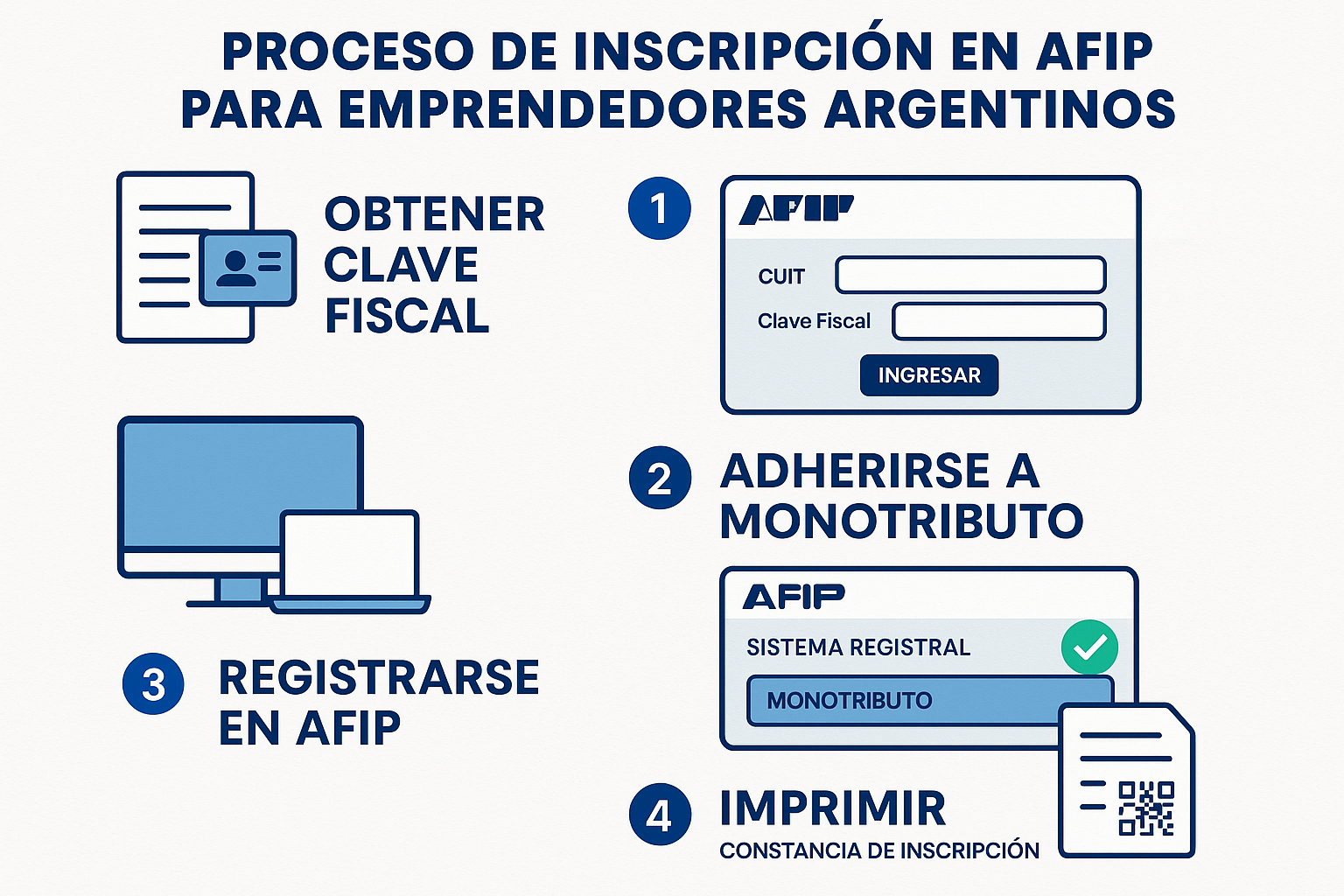 PROCESO DE INSCRIPCIÓN EN AFIP PARA EMPRENDEDORES ARGENTINOS

OBTENER CLAVE FISCAL

1

AFIP

CUIT

Clave Fiscal

INGRESAR

2 ADHERIRSE A MONOTRIBUTO

AFIP

SISTEMA REGISTRAL

MONOTRIBUTO

3 REGISTRARSE EN AFIP

4 IMPRIMIR

CONSTANCIA DE INSCRIPCIÓN